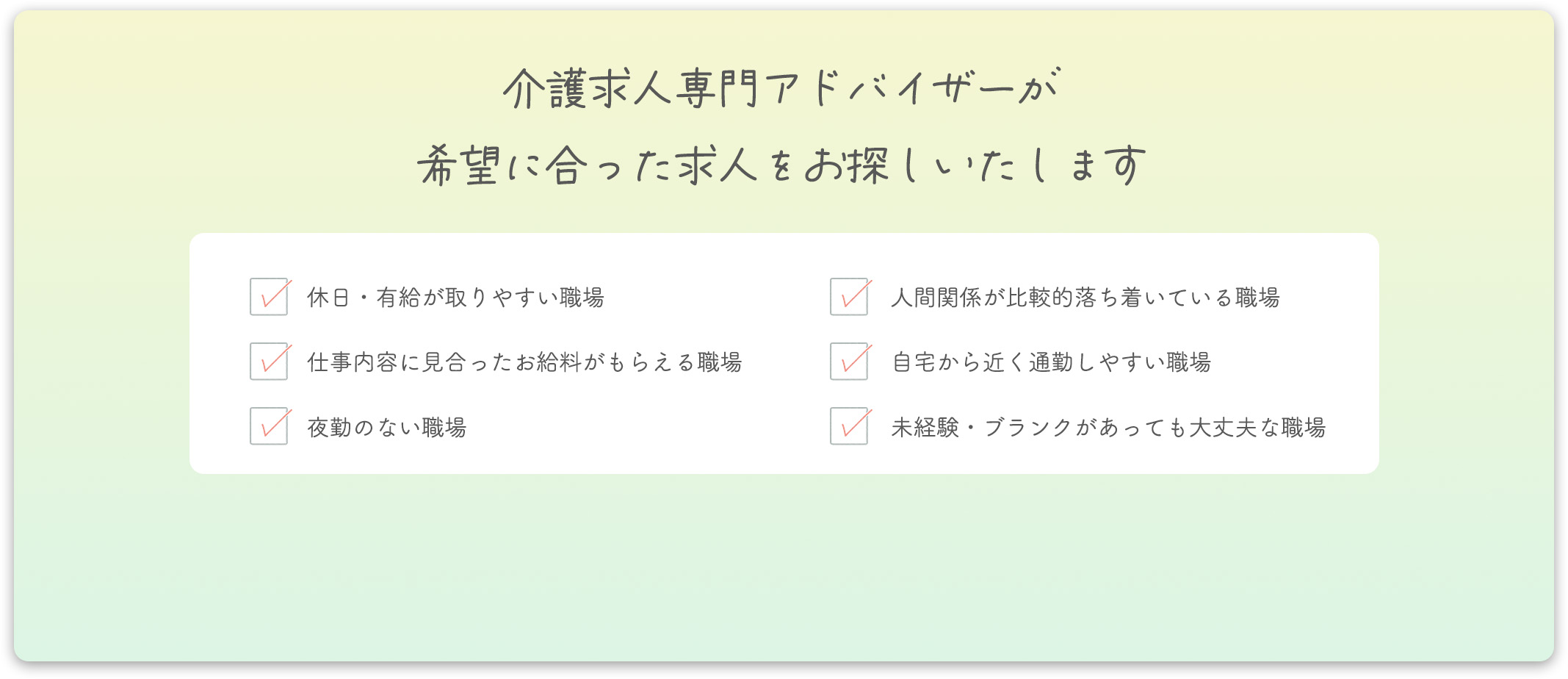 介護求人専門アドバイザーが
希望に合った求人をお探しいたします

☑ 休日・有給が取りやすい職場
☑ 仕事内容に見合ったお給料がもらえる職場
☑ 夜勤のない職場

☑ 人間関係が比較的落ち着いている職場
☑ 自宅から近く通勤しやすい職場
☑ 未経験・ブランクがあっても大丈夫な職場